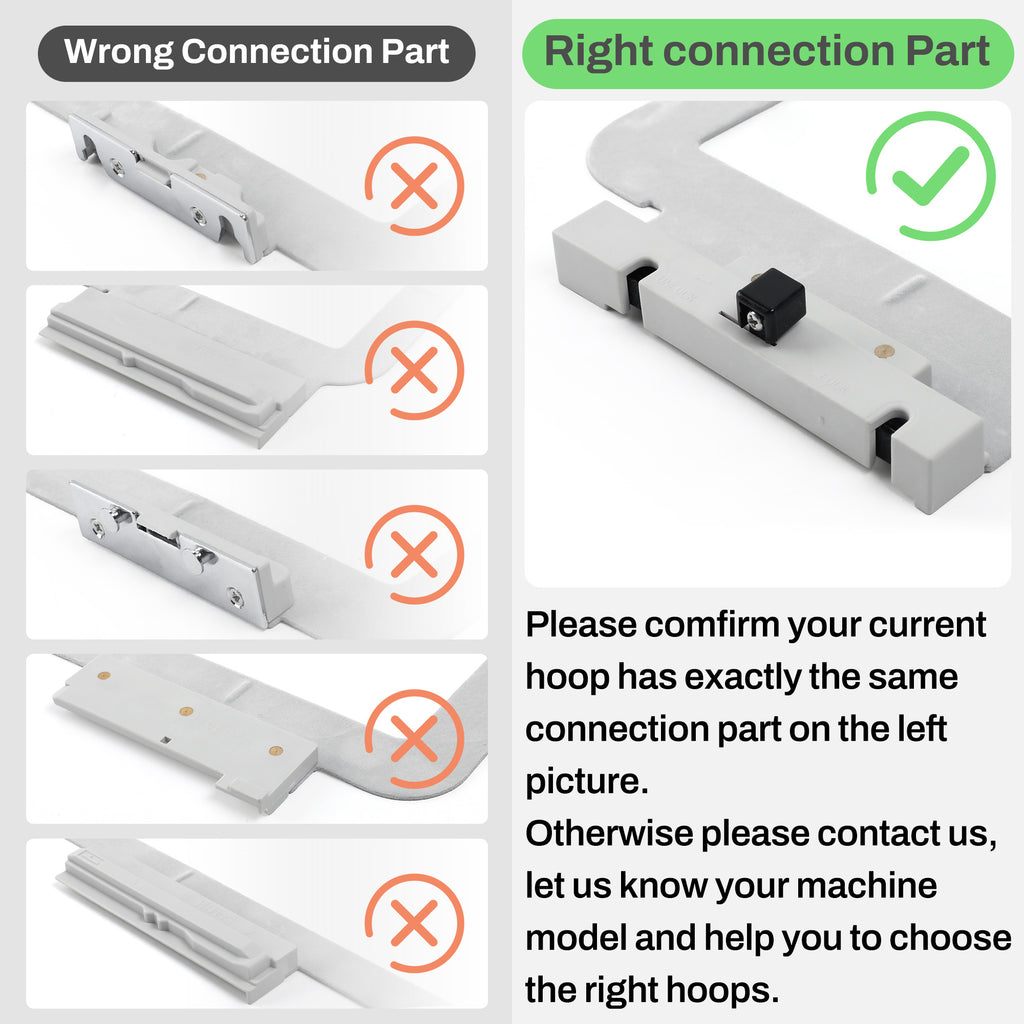 Wrong Connection Part

Right connection Part

Please comfirm your current hoop has exactly the same connection part on the left picture.
Otherwise please contact us, let us know your machine model and help you to choose the right hoops.